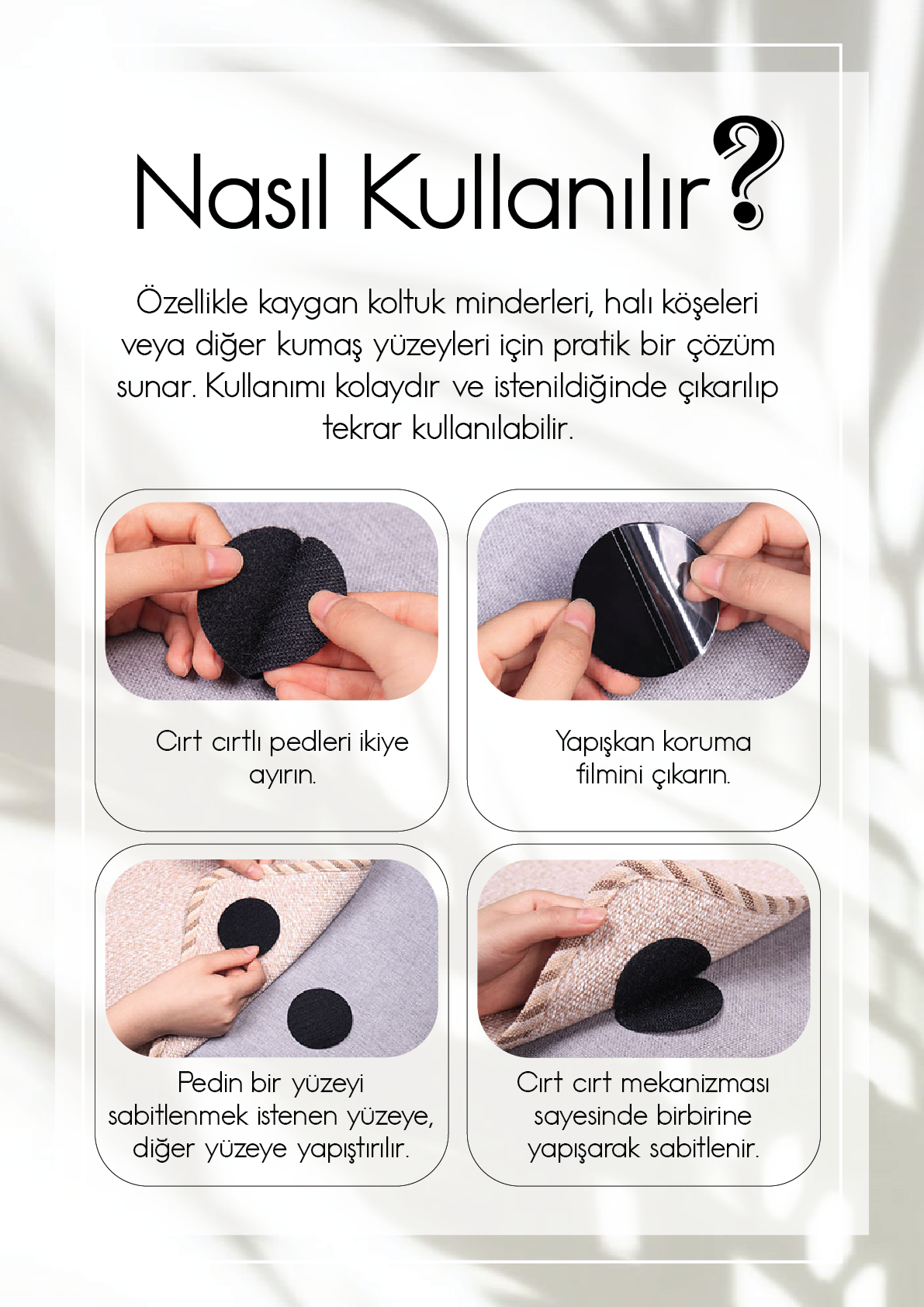 Nasıl Kullanılır?

Özellikle kaygan koltuk minderleri, halı köşeleri veya diğer kumaş yüzeyleri için pratik bir çözüm sunar. Kullanımı kolaydır ve istenildiğinde çıkarılıp tekrar kullanılabilir.

Cırt cırtlı pedleri ikiye ayırın.

Yapışkan koruma filmini çıkarın.

Pedin bir yüzeyi sabitlenmek istenen yüzeye, diğer yüzeye yapıştırılır.

Cırt cırt mekanizması sayesinde birbirine yapışarak sabitlenir.